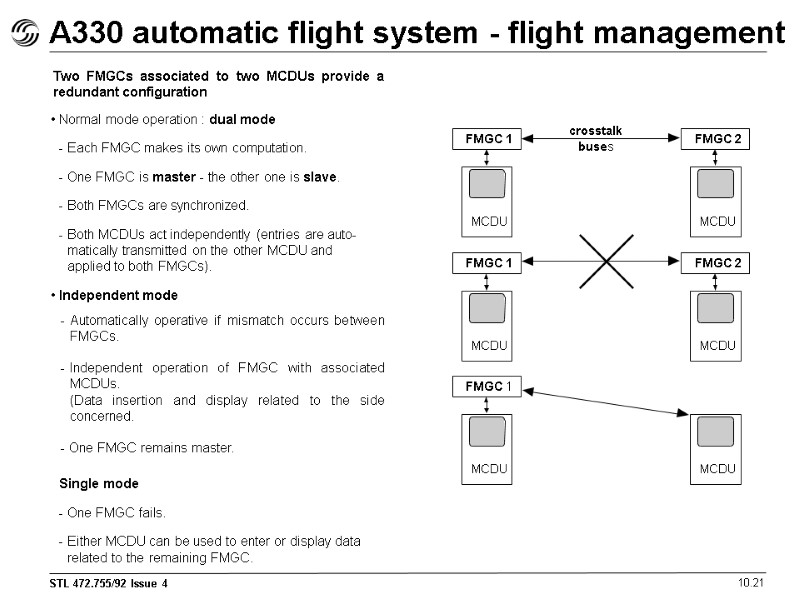 A330 automatic flight system - flight management

Two FMGCs associated to two MCDUs provide a redundant configuration

• Normal mode operation : dual mode

- Each FMGC makes its own computation.

- One FMGC is master - the other one is slave.

- Both FMGCs are synchronized.

- Both MCDUs act independently (entries are automatically transmitted on the other MCDU and applied to both FMGCs).

• Independent mode

- Automatically operative if mismatch occurs between FMGCs.

- Independent operation of FMGC with associated MCDUs. (Data insertion and display related to the side concerned.

- One FMGC remains master.

Single mode

- One FMGC fails.

- Either MCDU can be used to enter or display data related to the remaining FMGC.

FMGC 1
crosstalk buses
FMGC 2
MCDU
MCDU
FMGC 1
FMGC 2
MCDU
MCDU
FMGC 1
MCDU
MCDU

STL 472.755/92 Issue 4
10.21